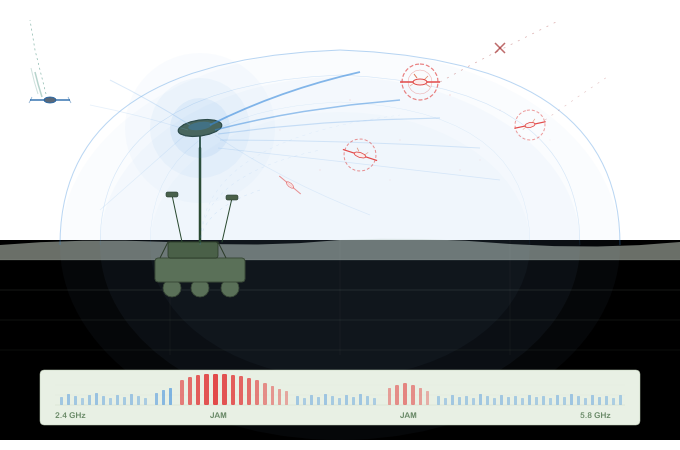 2.4 GHz
JAM
JAM
5.8 GHz